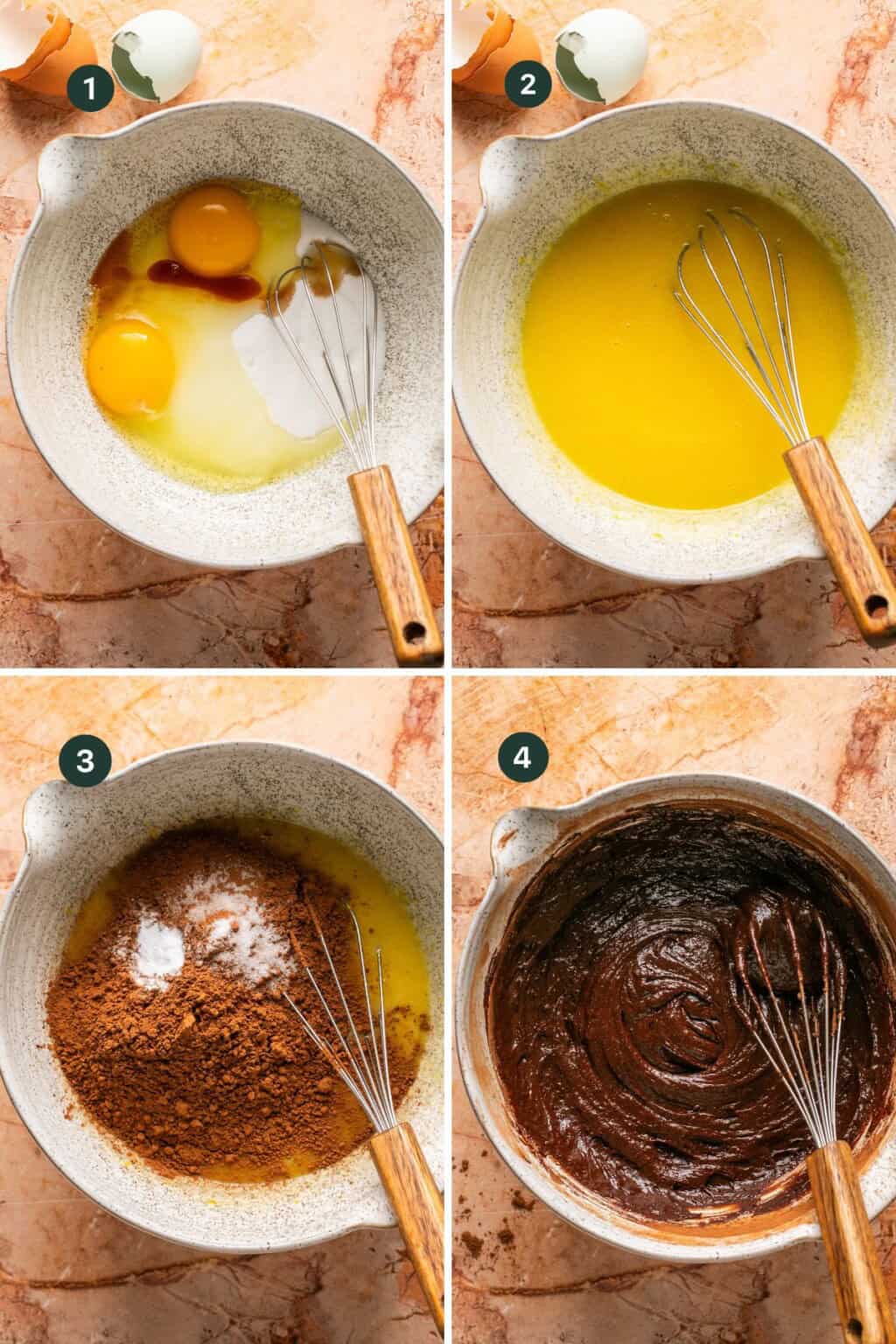 1

2

3

4