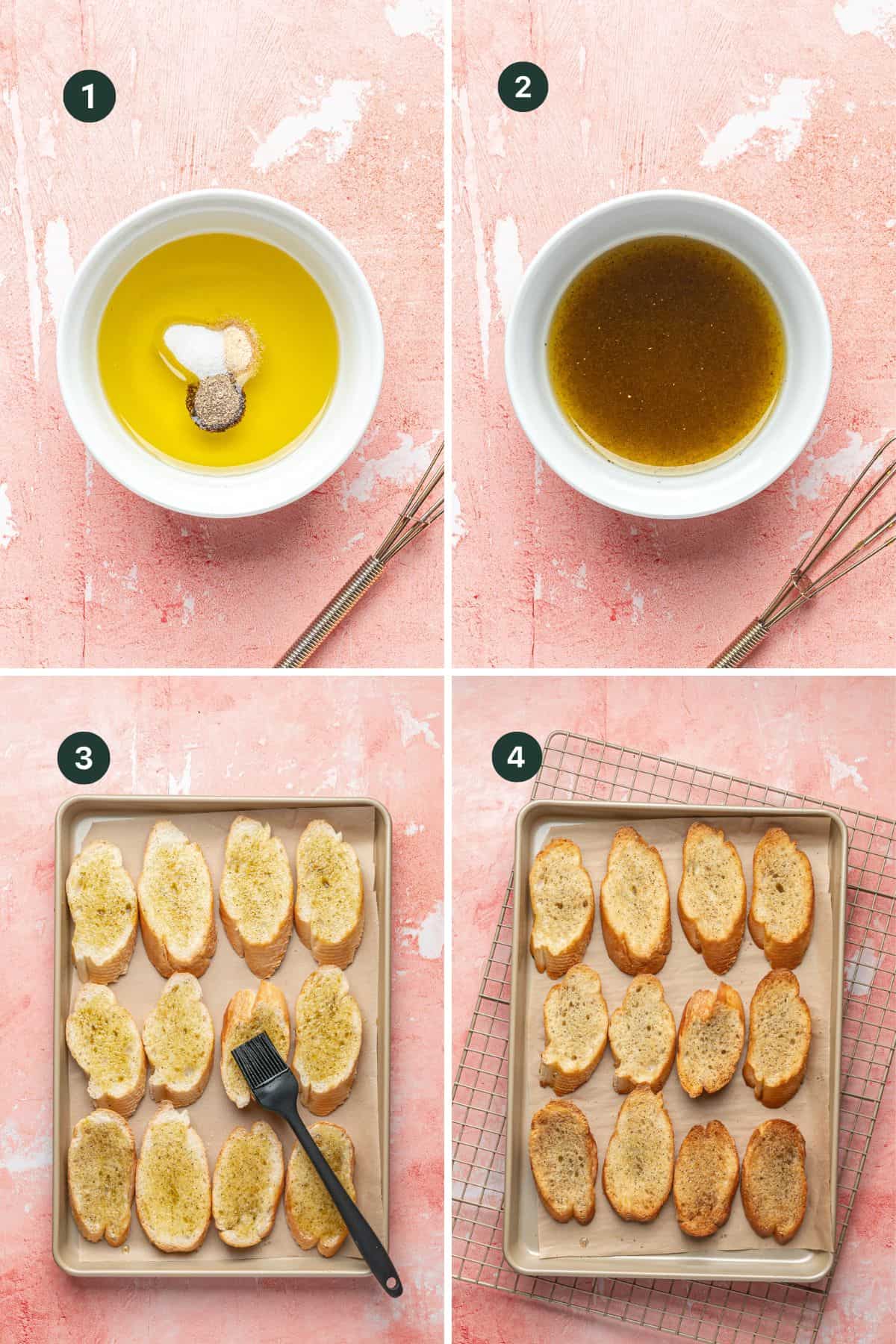 1

2

3

4