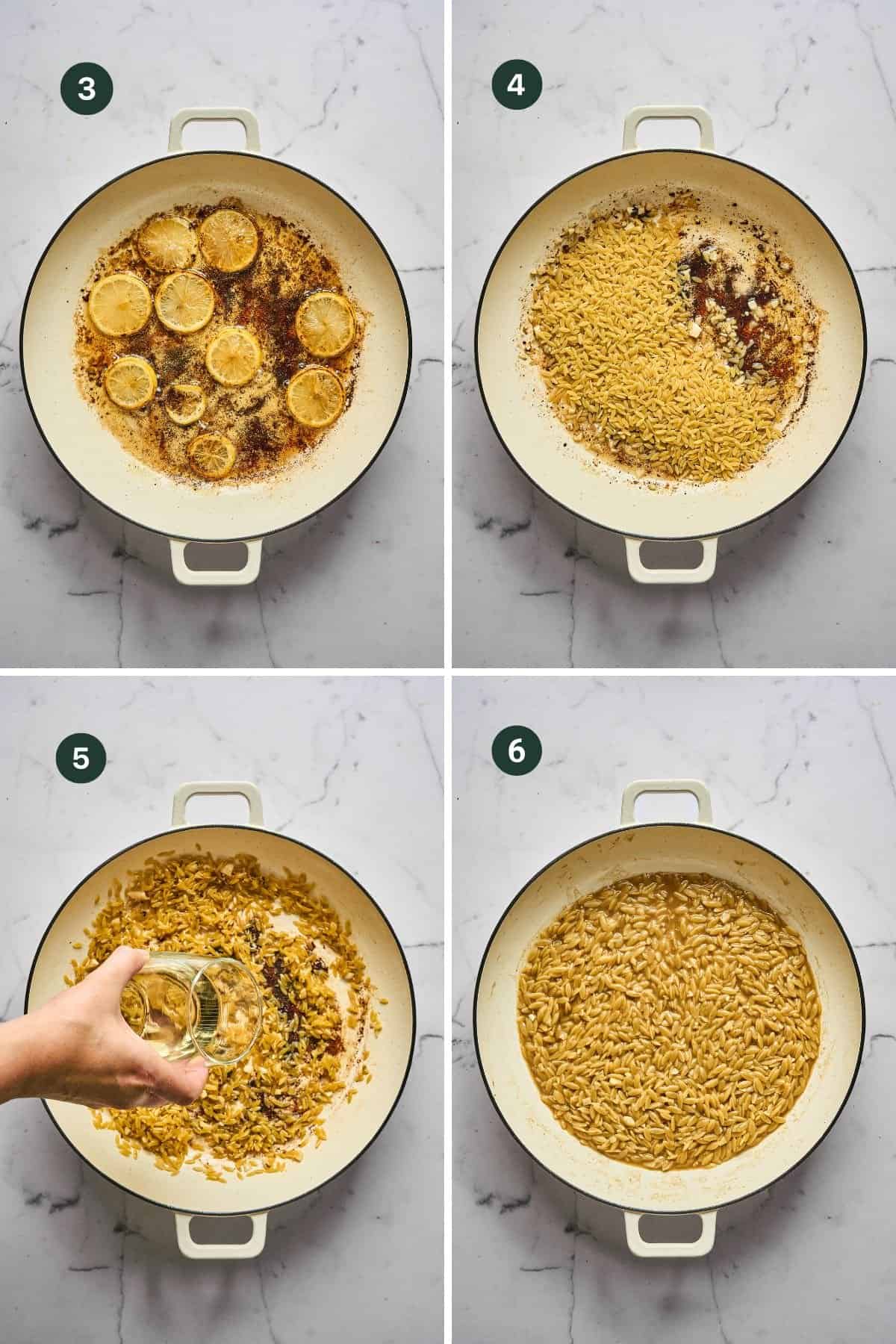 3

4

5

6